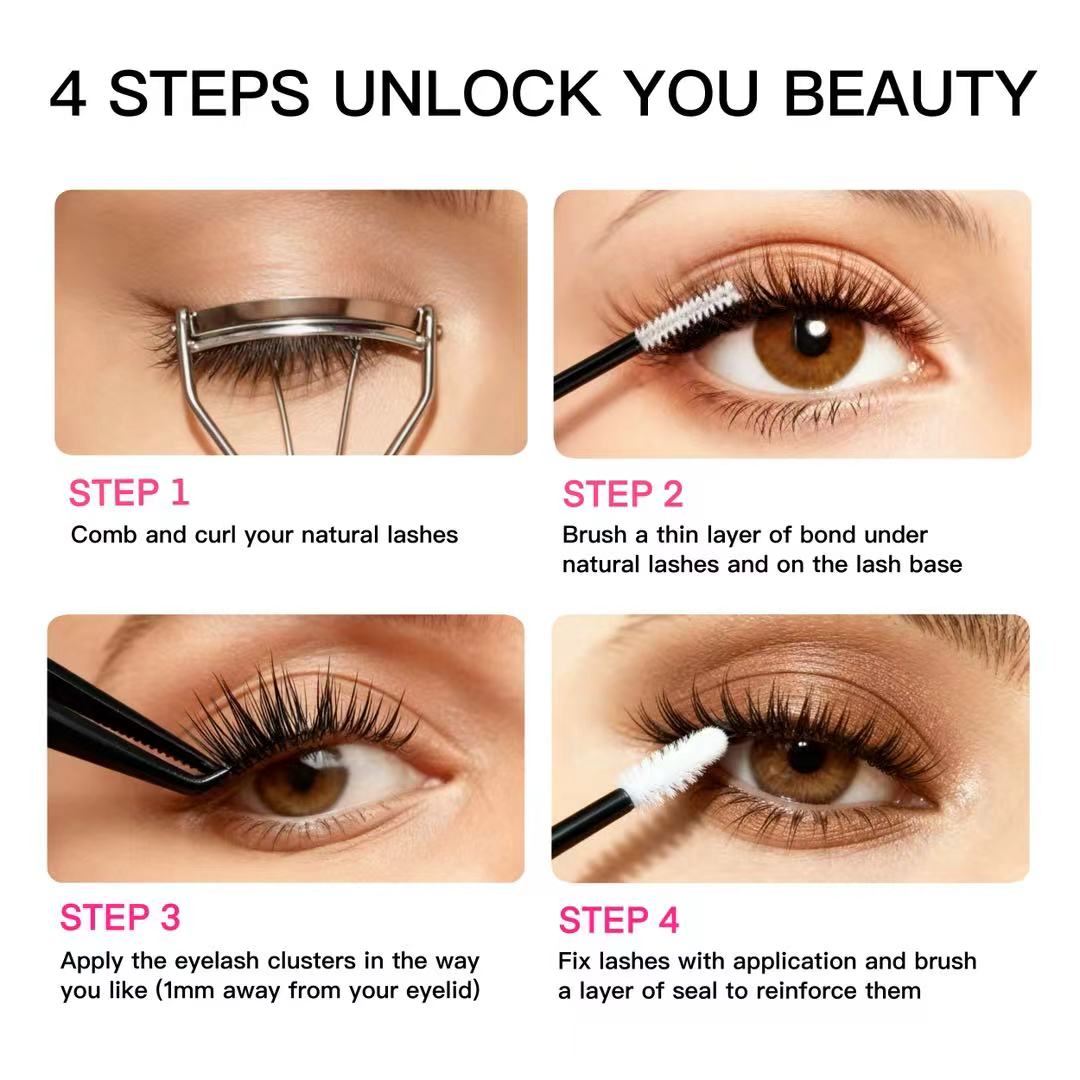 4 STEPS UNLOCK YOU BEAUTY

STEP 1
Comb and curl your natural lashes

STEP 2
Brush a thin layer of bond under natural lashes and on the lash base

STEP 3
Apply the eyelash clusters in the way you like (1mm away from your eyelid)

STEP 4
Fix lashes with application and brush a layer of seal to reinforce them