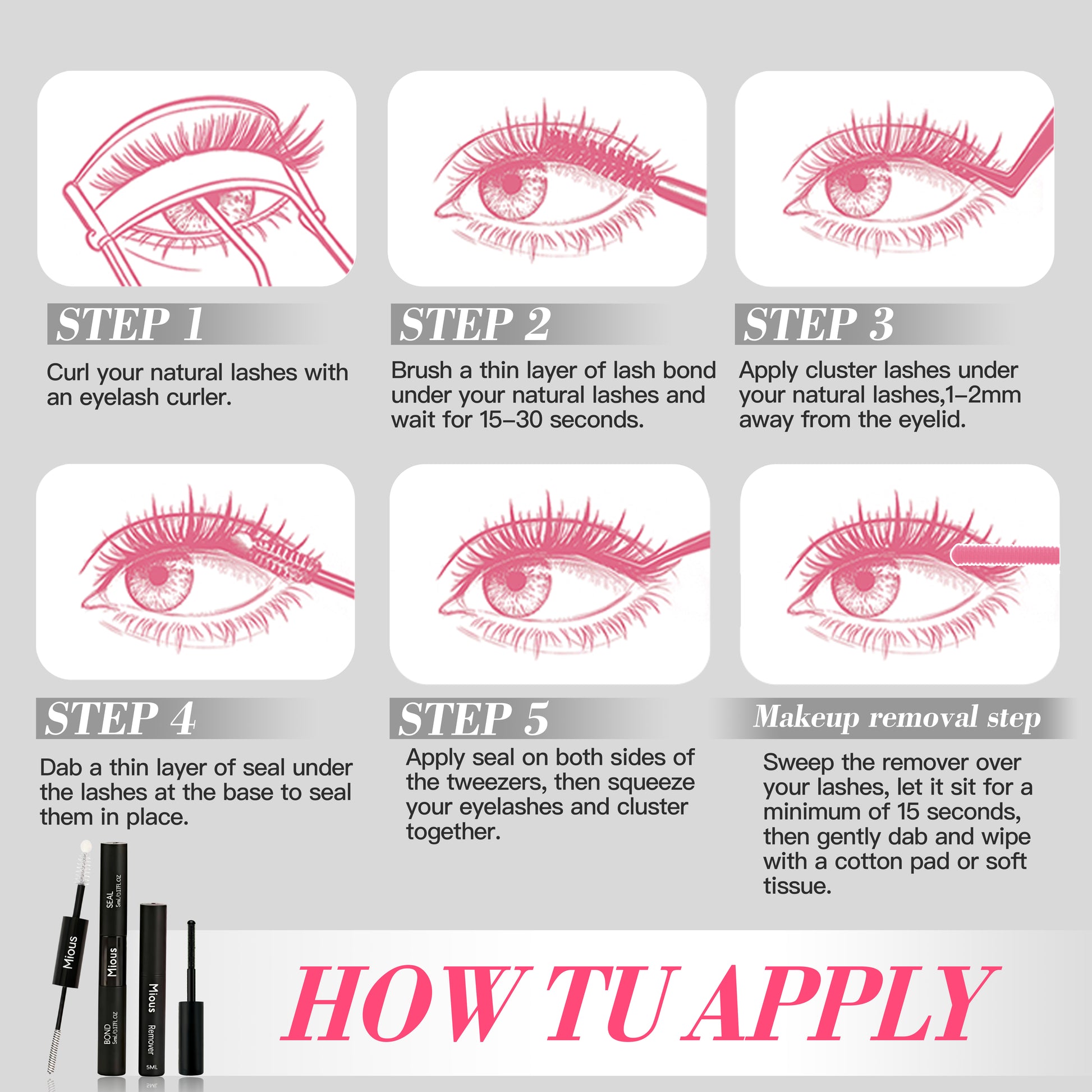 STEP 1

Curl your natural lashes with an eyelash curler.

STEP 2

Brush a thin layer of lash bond under your natural lashes and wait for 15–30 seconds.

STEP 3

Apply cluster lashes under your natural lashes,1–2mm away from the eyelid.

STEP 4

Dab a thin layer of seal under the lashes at the base to seal them in place.

STEP 5

Apply seal on both sides of the tweezers, then squeeze your eyelashes and cluster together.

Makeup removal step

Sweep the remover over your lashes, let it sit for a minimum of 15 seconds, then gently dab and wipe with a cotton pad or soft tissue.

Mious

SEAL 5mL/0.17FL.OZ

Mious

BOND 5mL/0.17FL.OZ

Mious Remover

5ML

HOW TU APPLY